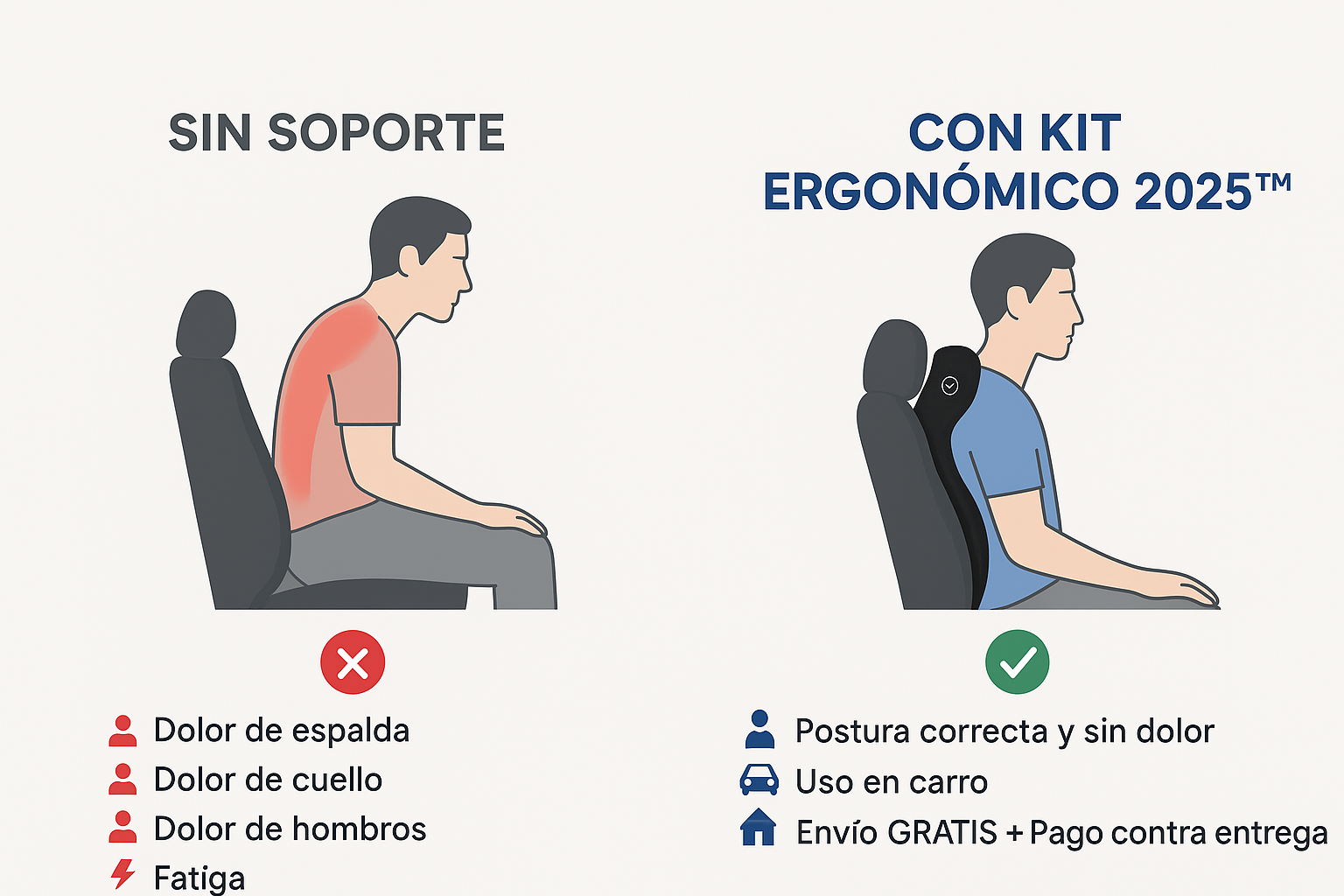 SIN SOPORTE

Dolor de espalda
Dolor de cuello
Dolor de hombros
Fatiga

CON KIT ERGONÓMICO 2025™

Postura correcta y sin dolor
Uso en carro
Envío GRATIS + Pago contra entrega